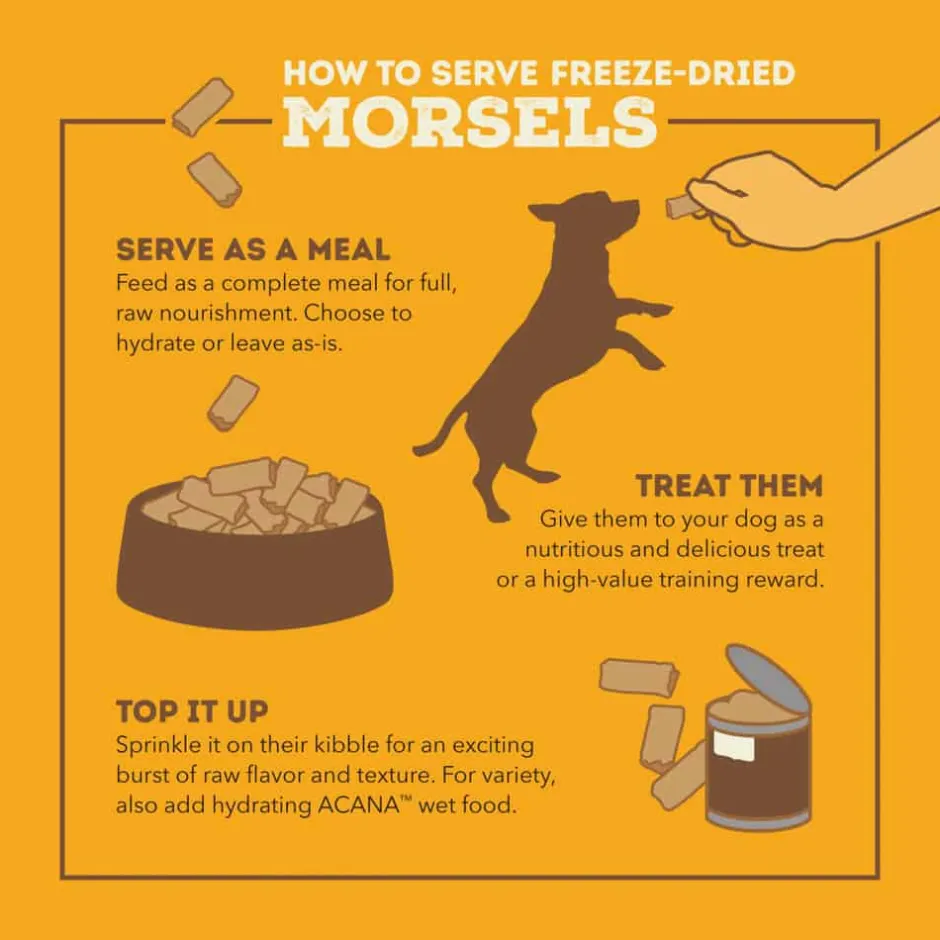 HOW TO SERVE FREEZE-DRIED
MORSELS

SERVE AS A MEAL
Feed as a complete meal for full, raw nourishment. Choose to hydrate or leave as-is.

TREAT THEM
Give them to your dog as a nutritious and delicious treat or a high-value training reward.

TOP IT UP
Sprinkle it on their kibble for an exciting burst of raw flavor and texture. For variety, also add hydrating ACANA™ wet food.