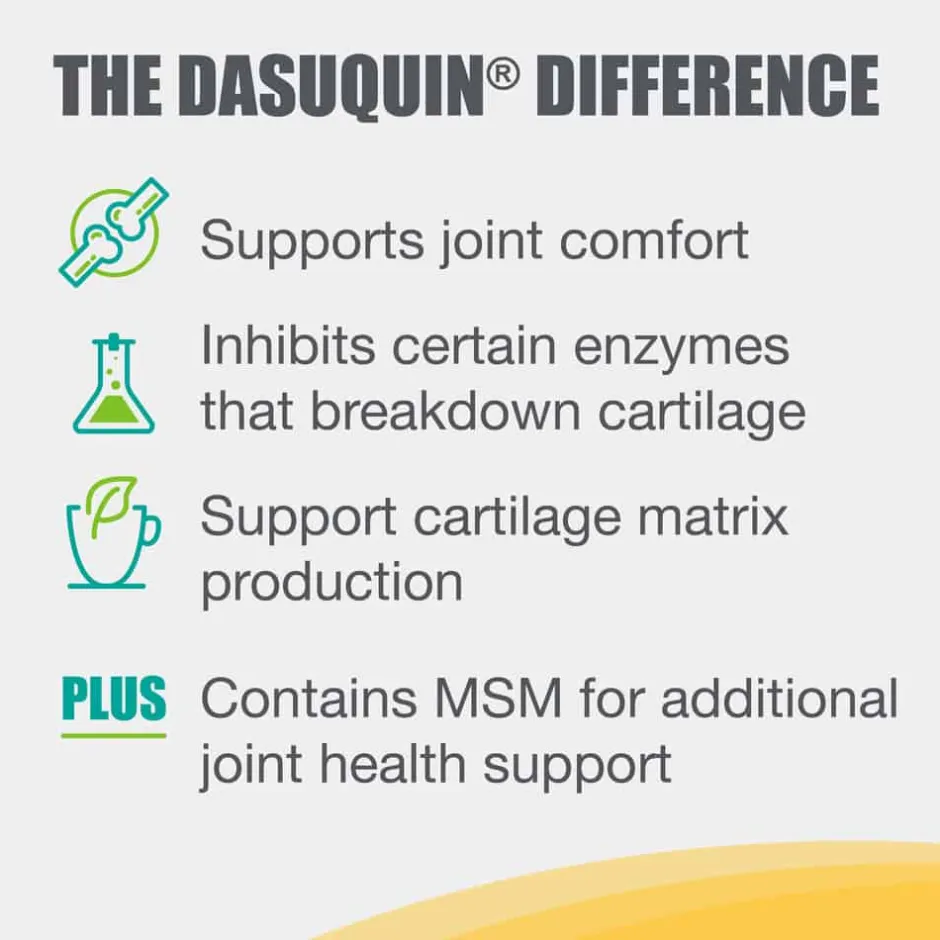 THE DASUQUIN® DIFFERENCE

Supports joint comfort

Inhibits certain enzymes that breakdown cartilage

Support cartilage matrix production

PLUS Contains MSM for additional joint health support