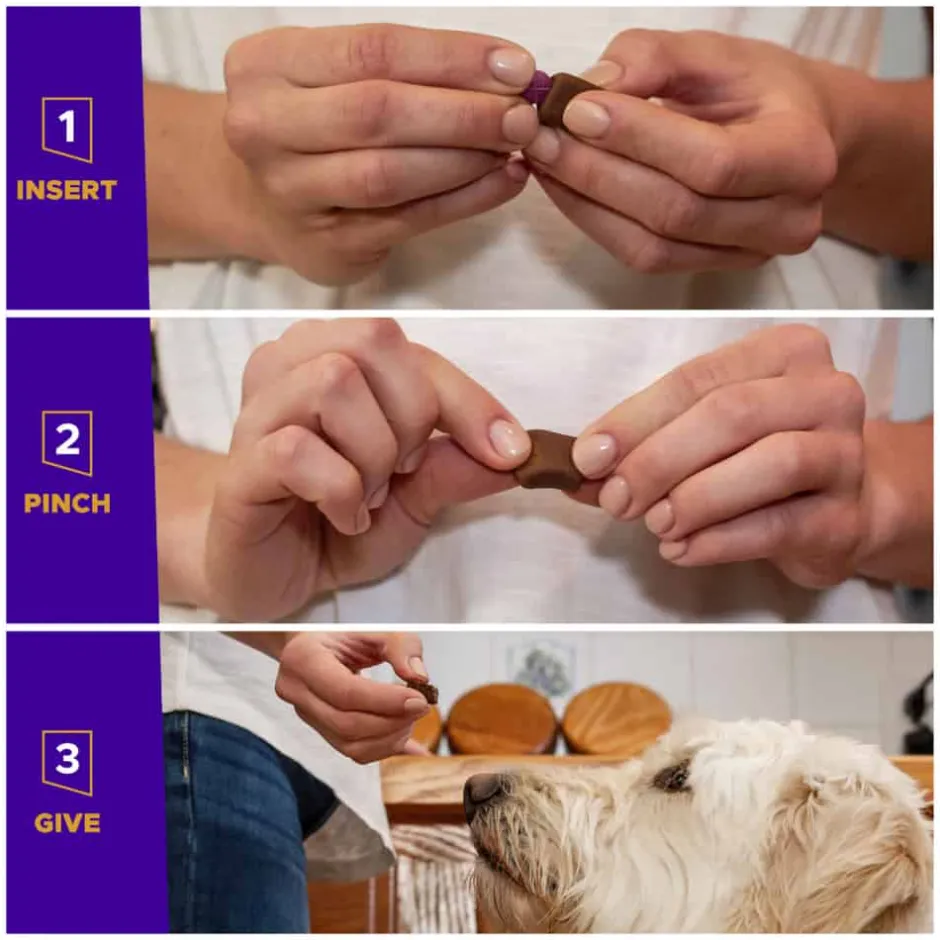 1
INSERT

2
PINCH

3
GIVE